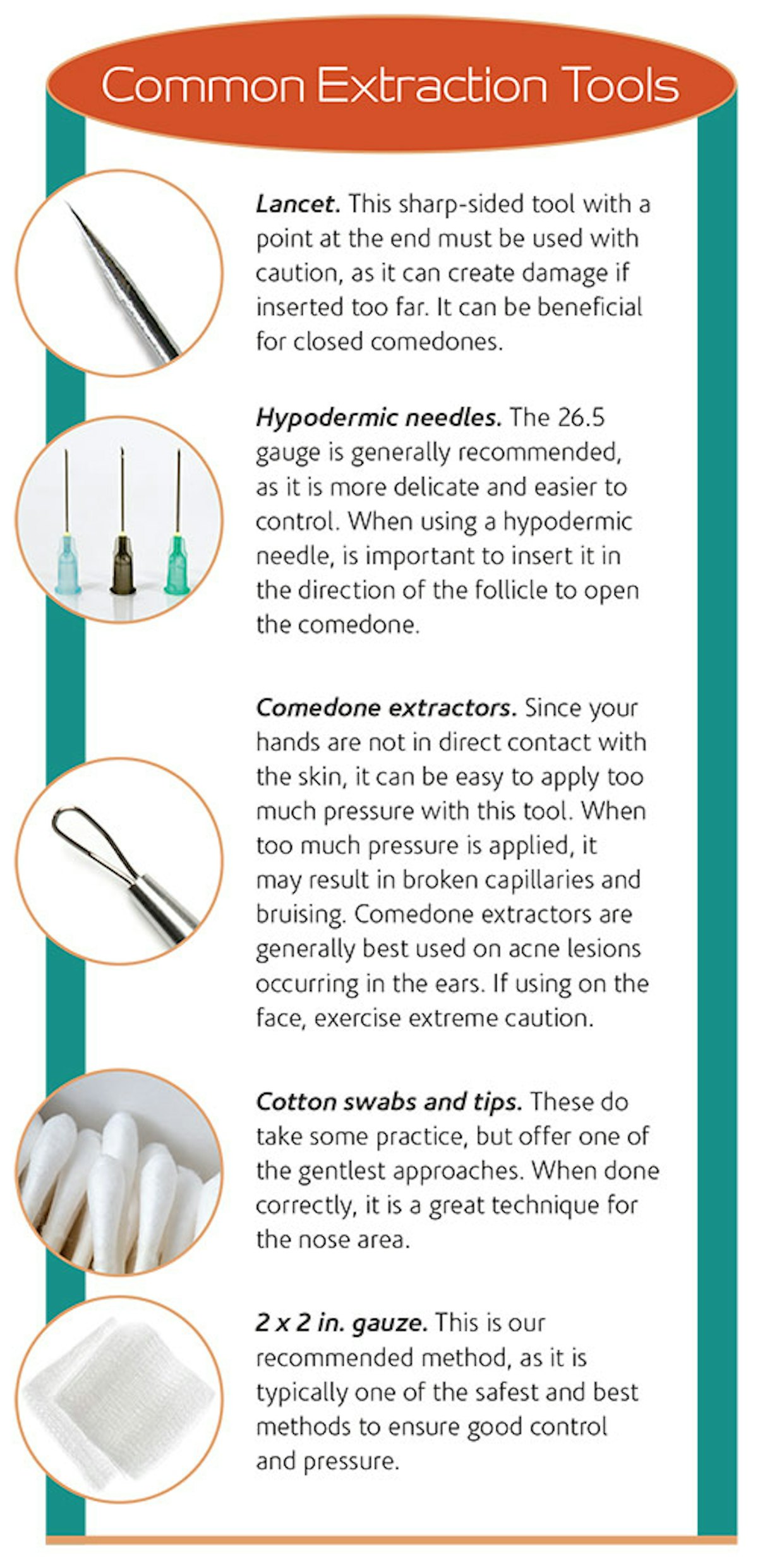 Common Extraction Tools

Lancet. This sharp-sided tool with a point at the end must be used with caution, as it can create damage if inserted too far. It can be beneficial for closed comedones.

Hypodermic needles. The 26.5 gauge is generally recommended, as it is more delicate and easier to control. When using a hypodermic needle, is important to insert it in the direction of the follicle to open the comedone.

Comedone extractors. Since your hands are not in direct contact with the skin, it can be easy to apply too much pressure with this tool. When too much pressure is applied, it may result in broken capillaries and bruising. Comedone extractors are generally best used on acne lesions occurring in the ears. If using on the face, exercise extreme caution.

Cotton swabs and tips. These do take some practice, but offer one of the gentlest approaches. When done correctly, it is a great technique for the nose area.

2 x 2 in. gauze. This is our recommended method, as it is typically one of the safest and best methods to ensure good control and pressure.