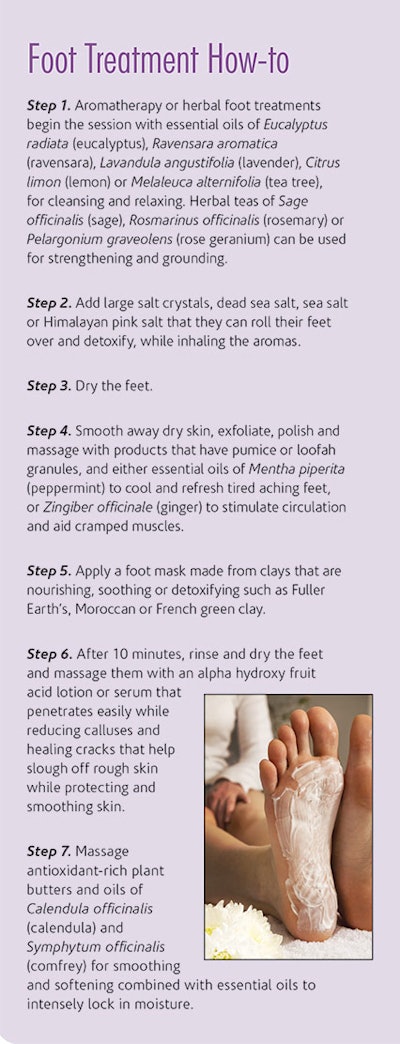 Foot Treatment How-to

Step 1. Aromatherapy or herbal foot treatments begin the session with essential oils of Eucalyptus radiata (eucalyptus), Ravensara aromatica (ravensara), Lavandula angustifolia (lavender), Citrus limon (lemon) or Melaleuca alternifolia (tea tree), for cleansing and relaxing. Herbal teas of Sage officinalis (sage), Rosmarinus officinalis (rosemary) or Pelargonium graveolens (rose geranium) can be used for strengthening and grounding.

Step 2. Add large salt crystals, dead sea salt, sea salt or Himalayan pink salt that they can roll their feet over and detoxify, while inhaling the aromas.

Step 3. Dry the feet.

Step 4. Smooth away dry skin, exfoliate, polish and massage with products that have pumice or loofah granules, and either essential oils of Mentha piperita (peppermint) to cool and refresh tired aching feet, or Zingiber officinale (ginger) to stimulate circulation and aid cramped muscles.

Step 5. Apply a foot mask made from clays that are nourishing, soothing or detoxifying such as Fuller Earth's, Moroccan or French green clay.

Step 6. After 10 minutes, rinse and dry the feet and massage them with an alpha hydroxy fruit acid lotion or serum that penetrates easily while reducing calluses and healing cracks that help slough off rough skin while protecting and smoothing skin.

Step 7. Massage antioxidant-rich plant butters and oils of Calendula officinalis (calendula) and Symphytum officinalis (comfrey) for smoothing and softening combined with essential oils to intensely lock in moisture.