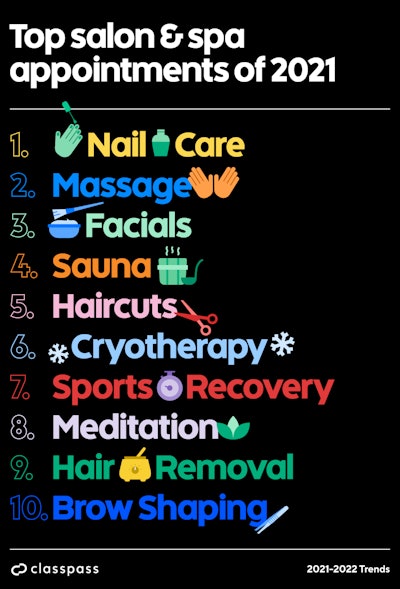 Top salon & spa appointments of 2021

1. Nail Care
2. Massage
3. Facials
4. Sauna
5. Haircuts
6. Cryotherapy
7. Sports Recovery
8. Meditation
9. Hair Removal
10. Brow Shaping

classpass

2021-2022 Trends